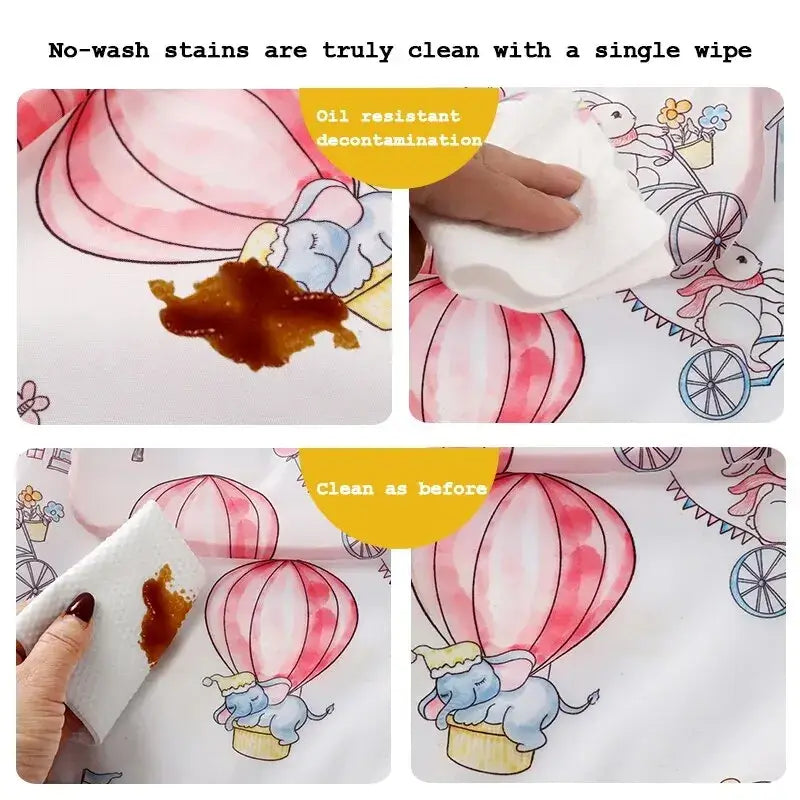 No-wash stains are truly clean with a single wipe

Oil resistant decontamination

Clean as before